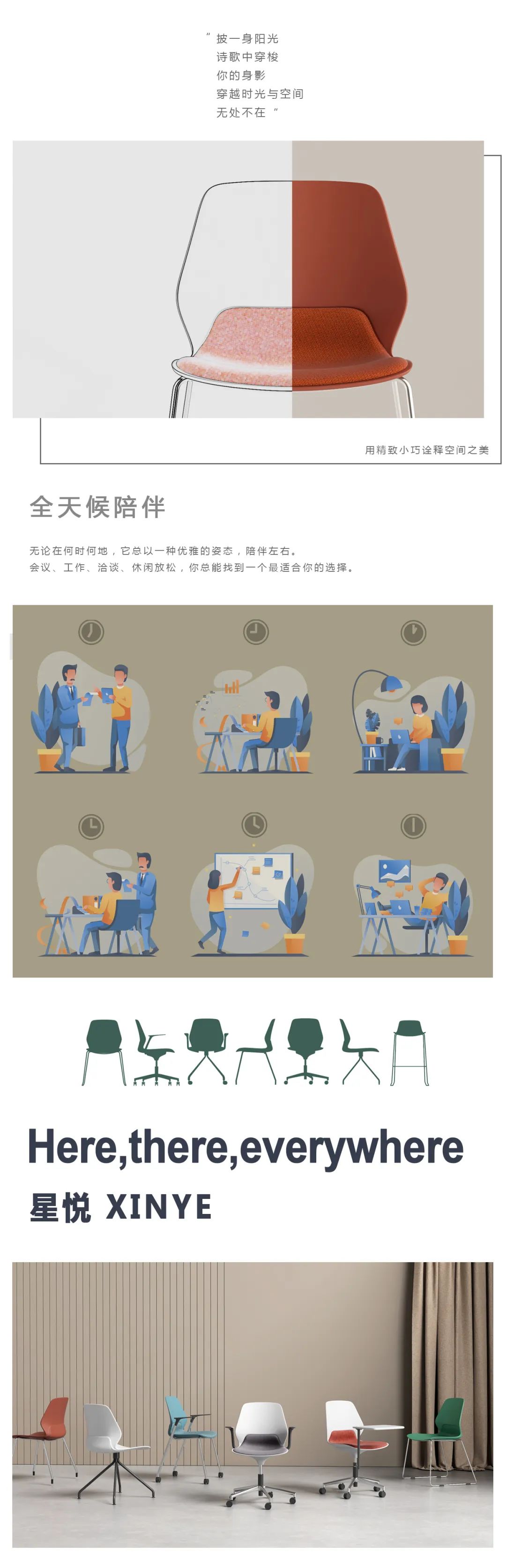 “ 披一身阳光
诗歌中穿梭
你的身影
穿越时光与空间
无处不在 “

用精致小巧诠释空间之美

全天候陪伴

无论在何时何地，它总以一种优雅的姿态，陪伴左右。
会议、工作、洽谈、休闲放松，你总能找到一个最适合你的选择。

Here,there,everywhere
星悦 XINYE